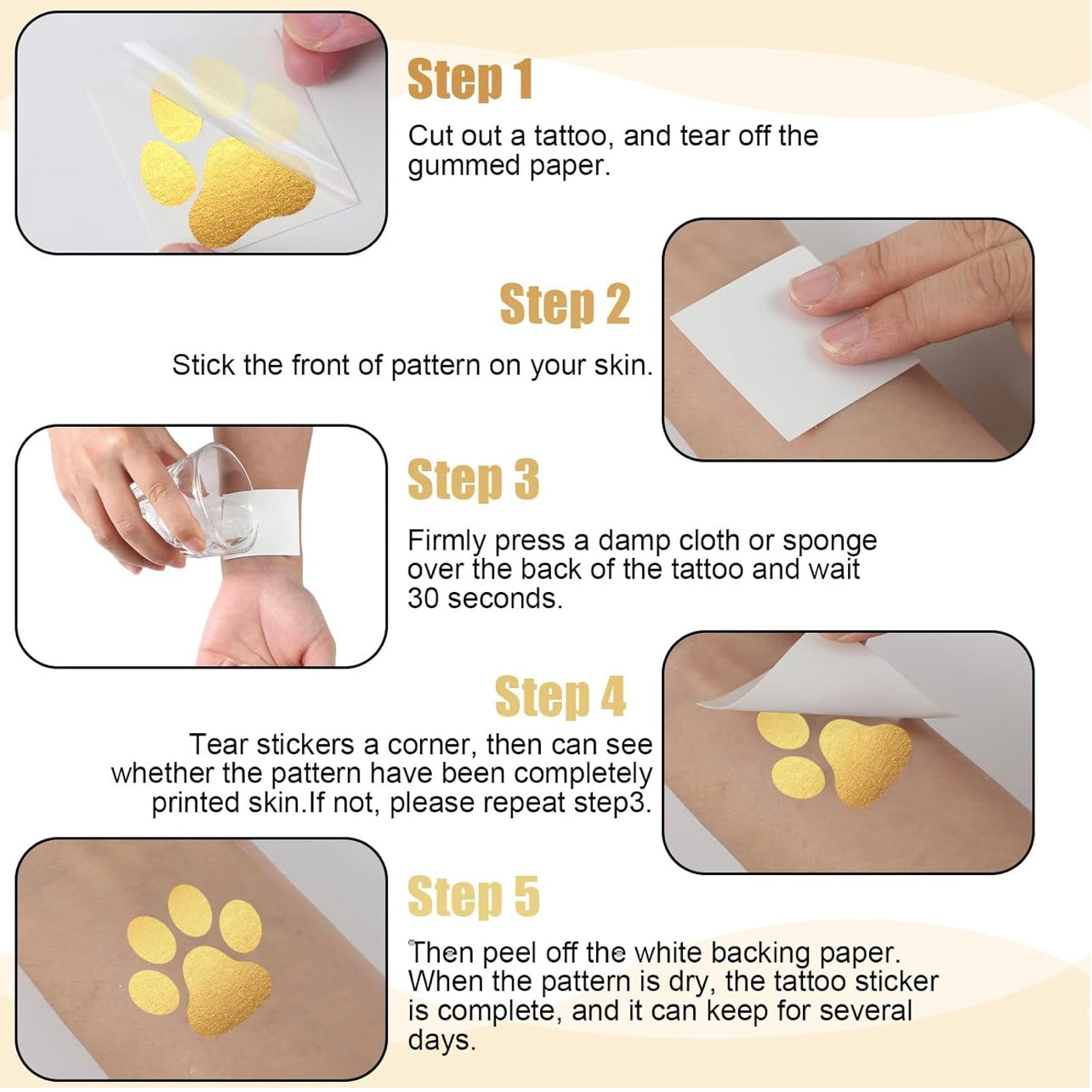 Step 1

Cut out a tattoo, and tear off the gummed paper.

Step 2

Stick the front of pattern on your skin.

Step 3

Firmly press a damp cloth or sponge over the back of the tattoo and wait 30 seconds.

Step 4

Tear stickers a corner, then can see whether the pattern have been completely printed skin.If not, please repeat step3.

Step 5

Then peel off the white backing paper. When the pattern is dry, the tattoo sticker is complete, and it can keep for several days.