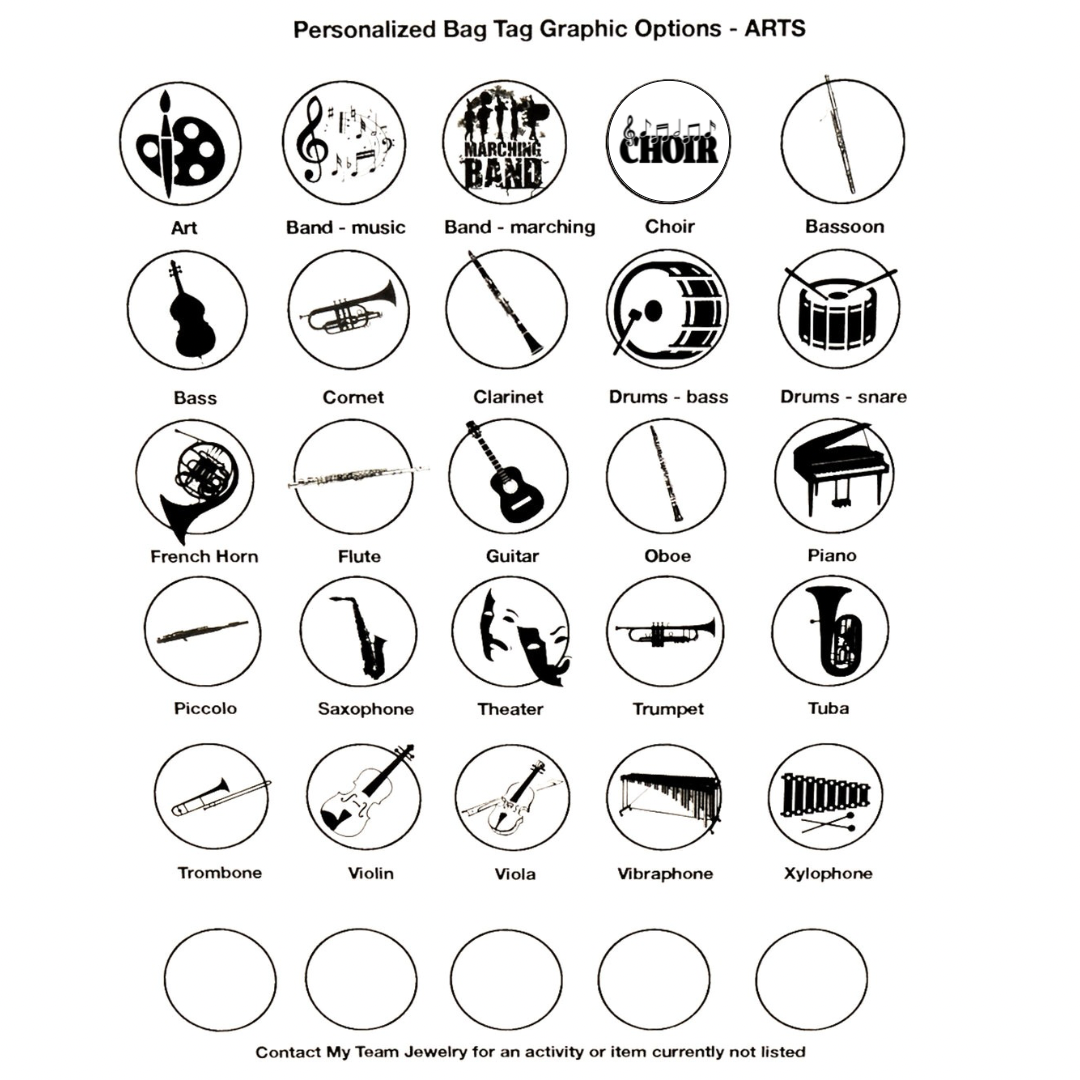 Personalized Bag Tag Graphic Options - ARTS

MARCHING BAND

CHOIR

Art

Band - music

Band - marching

Choir

Bassoon

Bass

Cornet

Clarinet

Drums - bass

Drums - snare

French Horn

Flute

Guitar

Oboe

Piano

Piccolo

Saxophone

Theater

Trumpet

Tuba

Trombone

Violin

Viola

Vibraphone

Xylophone

Contact My Team Jewelry for an activity or item currently not listed